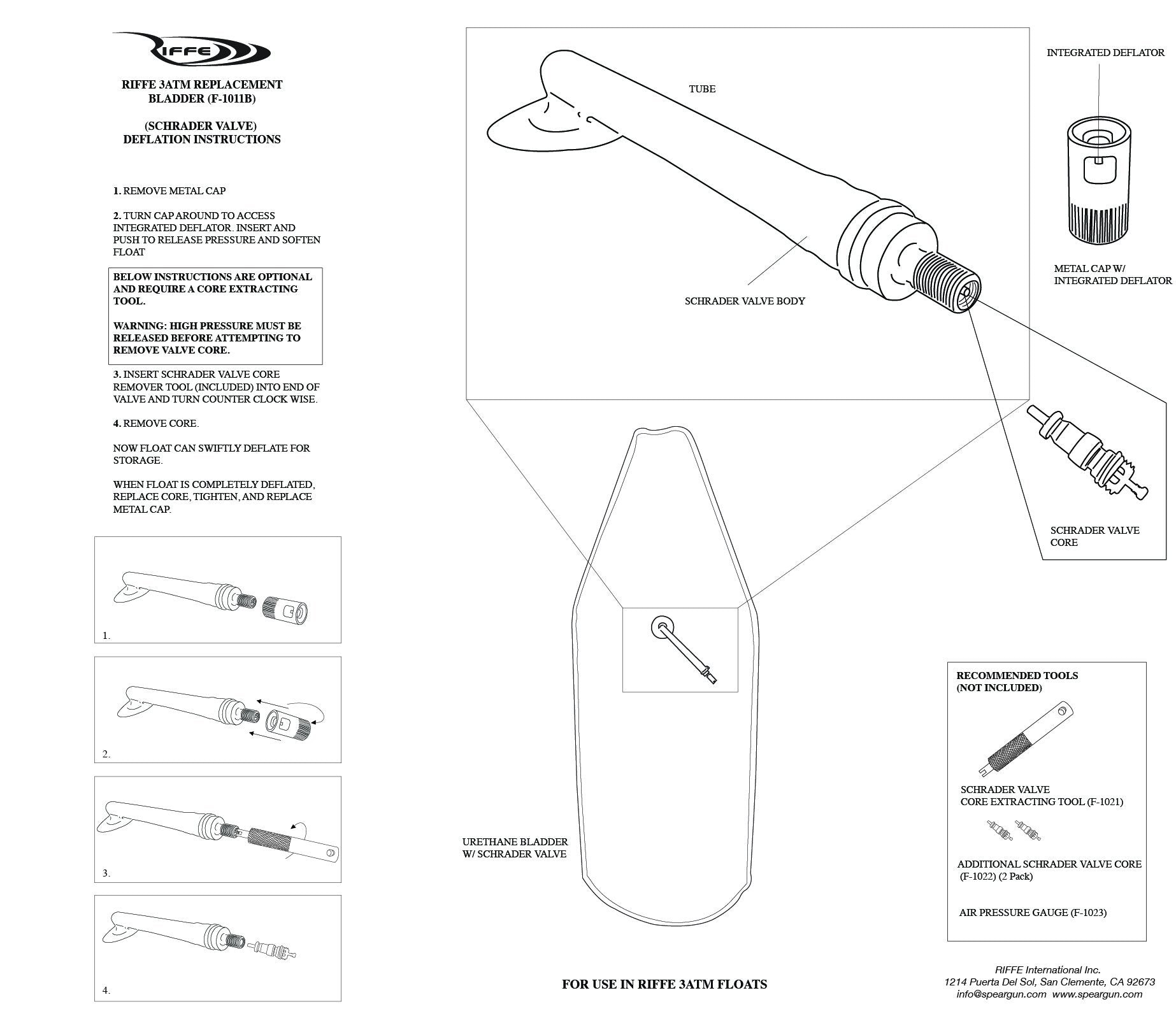 RIFFE

RIFFE 3ATM REPLACEMENT BLADDER (F-1011B)

(SCHRADER VALVE) DEFLATION INSTRUCTIONS

1. REMOVE METAL CAP

2. TURN CAP AROUND TO ACCESS INTEGRATED DEFLATOR. INSERT AND PUSH TO RELEASE PRESSURE AND SOFTEN FLOAT

BELOW INSTRUCTIONS ARE OPTIONAL AND REQUIRE A CORE EXTRACTING TOOL.

WARNING: HIGH PRESSURE MUST BE RELEASED BEFORE ATTEMPTING TO REMOVE VALVE CORE.

3. INSERT SCHRADER VALVE CORE REMOVER TOOL (INCLUDED) INTO END OF VALVE AND TURN COUNTER CLOCK WISE.

4. REMOVE CORE.

NOW FLOAT CAN SWIFTLY DEFLATE FOR STORAGE.

WHEN FLOAT IS COMPLETELY DEFLATED, REPLACE CORE, TIGHTEN, AND REPLACE METAL CAP.

1.

2.

3.

4.

TUBE

SCHRADER VALVE BODY

INTEGRATED DEFLATOR

METAL CAP W/ INTEGRATED DEFLATOR

SCHRADER VALVE CORE

URETHANE BLADDER W/ SCHRADER VALVE

RECOMMENDED TOOLS (NOT INCLUDED)

SCHRADER VALVE CORE EXTRACTING TOOL (F-1021)

ADDITIONAL SCHRADER VALVE CORE (F-1022) (2 Pack)

AIR PRESSURE GAUGE (F-1023)

FOR USE IN RIFFE 3ATM FLOATS

RIFFE International Inc.
1214 Puerta Del Sol, San Clemente, CA 92673
info@speargun.com www.speargun.com