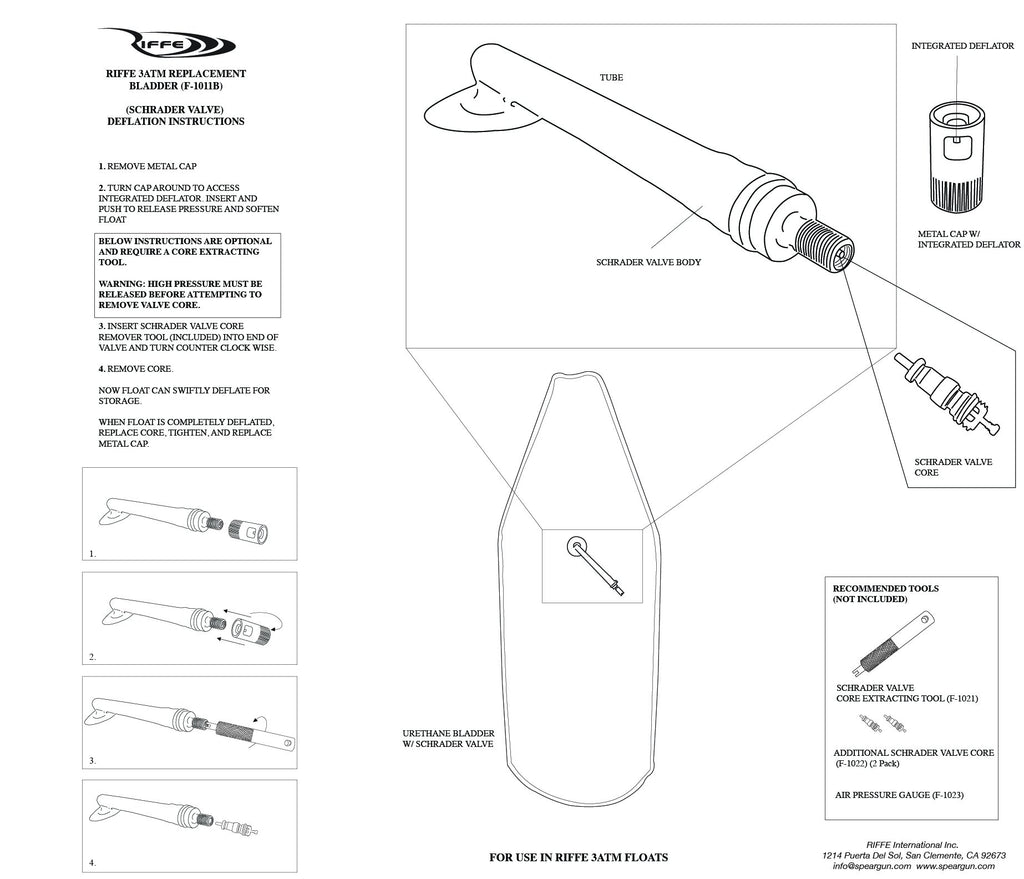 RIFFE

RIFFE 3ATM REPLACEMENT BLADDER (F-1011B)

(SCHRADER VALVE) DEFLATION INSTRUCTIONS

1. REMOVE METAL CAP

2. TURN CAP AROUND TO ACCESS INTEGRATED DEFLATOR. INSERT AND PUSH TO RELEASE PRESSURE AND SOFTEN FLOAT

BELOW INSTRUCTIONS ARE OPTIONAL AND REQUIRE A CORE EXTRACTING TOOL.

WARNING: HIGH PRESSURE MUST BE RELEASED BEFORE ATTEMPTING TO REMOVE VALVE CORE.

3. INSERT SCHRADER VALVE CORE REMOVER TOOL (INCLUDED) INTO END OF VALVE AND TURN COUNTER CLOCK WISE.

4. REMOVE CORE.

NOW FLOAT CAN SWIFTLY DEFLATE FOR STORAGE.

WHEN FLOAT IS COMPLETELY DEFLATED, REPLACE CORE, TIGHTEN, AND REPLACE METAL CAP.

1.

2.

3.

4.

TUBE

SCHRADER VALVE BODY

INTEGRATED DEFLATOR

METAL CAP W/ INTEGRATED DEFLATOR

SCHRADER VALVE CORE

URETHANE BLADDER W/ SCHRADER VALVE

RECOMMENDED TOOLS (NOT INCLUDED)

SCHRADER VALVE CORE EXTRACTING TOOL (F-1021)

ADDITIONAL SCHRADER VALVE CORE (F-1022) (2 Pack)

AIR PRESSURE GAUGE (F-1023)

FOR USE IN RIFFE 3ATM FLOATS

RIFFE International Inc.
1214 Puerta Del Sol, San Clemente, CA 92673
info@speargun.com www.speargun.com